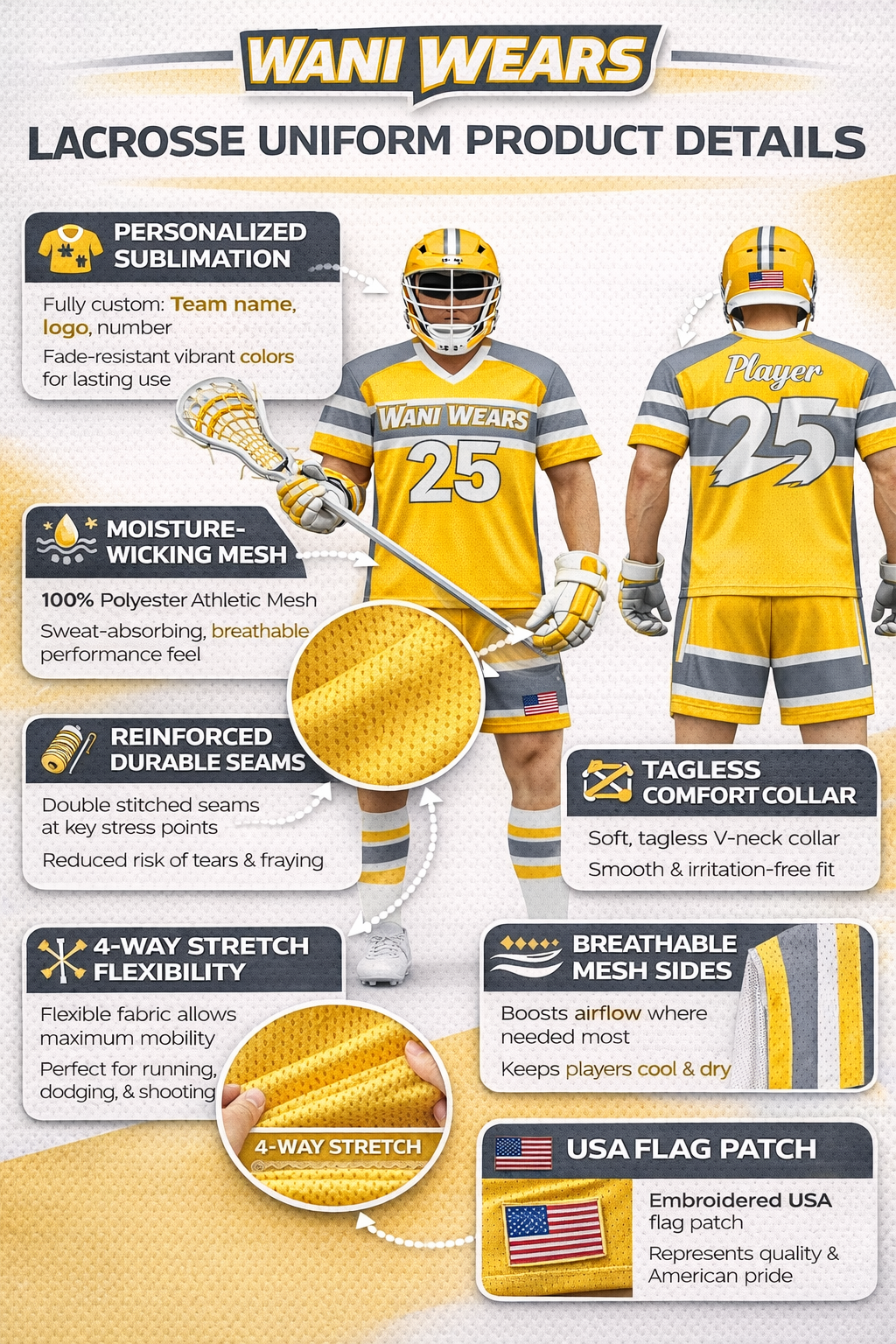 WANI WEARS

LACROSSE UNIFORM PRODUCT DETAILS

PERSONALIZED SUBLIMATION

Fully custom: Team name, logo, number

Fade-resistant vibrant colors for lasting use

WANI WEARS
25

Player
25

MOISTURE-WICKING MESH

100% Polyester Athletic Mesh

Sweat-absorbing, breathable performance feel

REINFORCED DURABLE SEAMS

Double stitched seams at key stress points

Reduced risk of tears & fraying

TAGLESS COMFORT COLLAR

Soft, tagless V-neck collar

Smooth & irritation-free fit

4-WAY STRETCH FLEXIBILITY

Flexible fabric allows maximum mobility

Perfect for running, dodging, & shooting

4-WAY STRETCH

BREATHABLE MESH SIDES

Boosts airflow where needed most

Keeps players cool & dry

USA FLAG PATCH

Embroidered USA flag patch

Represents quality & American pride