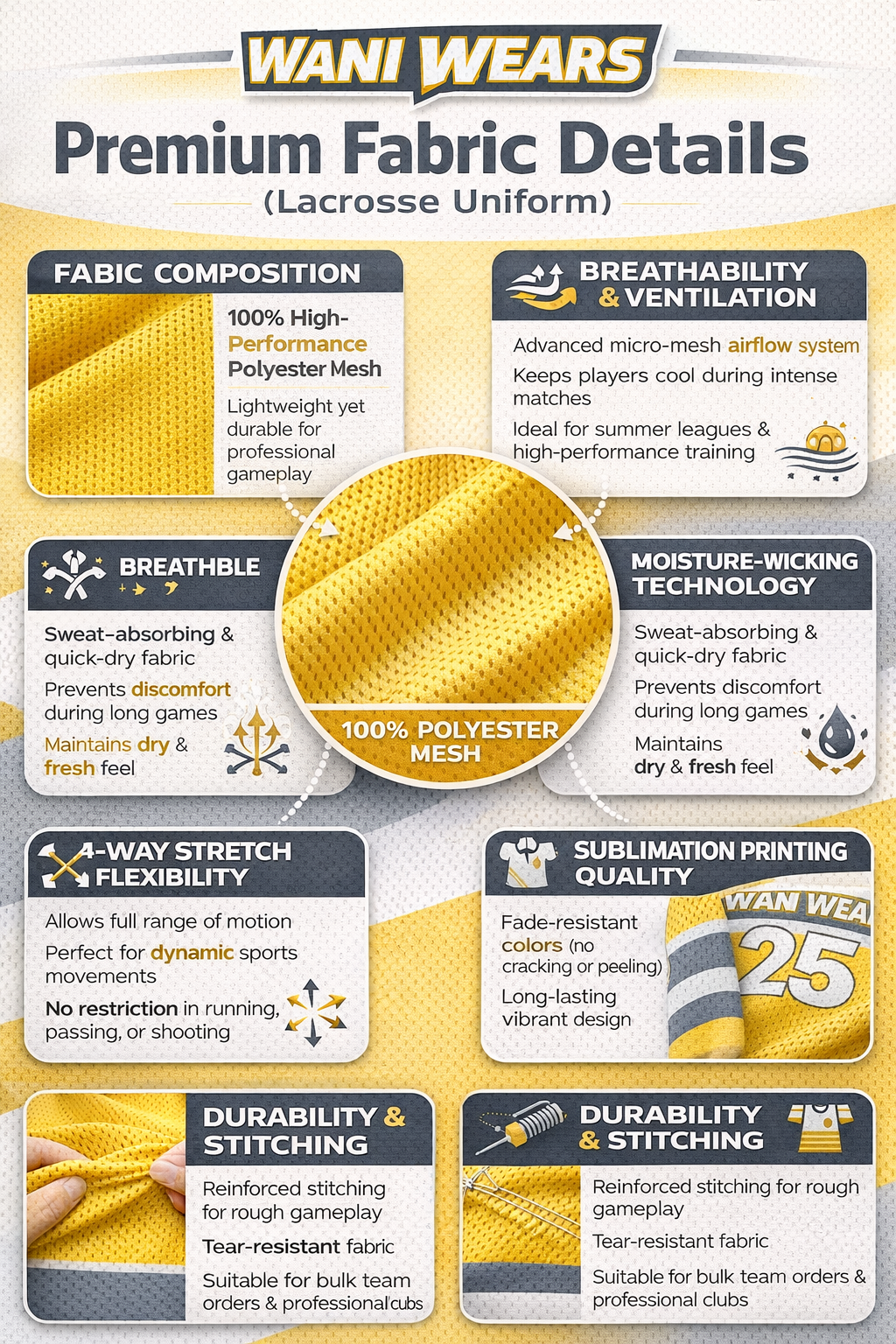 WANI WEARS

Premium Fabric Details

(Lacrosse Uniform)

FABIC COMPOSITION

100% High-Performance Polyester Mesh

Lightweight yet durable for professional gameplay

BREATHABILITY & VENTILATION

Advanced micro-mesh airflow system

Keeps players cool during intense matches

Ideal for summer leagues & high-performance training

BREATHBLE

Sweat-absorbing & quick-dry fabric

Prevents discomfort during long games

Maintains dry & fresh feel

100% POLYESTER MESH

MOISTURE-WICKING TECHNOLOGY

Sweat-absorbing & quick-dry fabric

Prevents discomfort during long games

Maintains dry & fresh feel

4-WAY STRETCH FLEXIBILITY

Allows full range of motion

Perfect for dynamic sports movements

No restriction in running, passing, or shooting

SUBLIMATION PRINTING QUALITY

Fade-resistant colors (no cracking or peeling)

Long-lasting vibrant design

WAN WEA

25

DURABILITY & STITCHING

Reinforced stitching for rough gameplay

Tear-resistant fabric

Suitable for bulk team orders & professional cubs

DURABILITY & STITCHING

Reinforced stitching for rough gameplay

Tear-resistant fabric

Suitable for bulk team orders & professional clubs